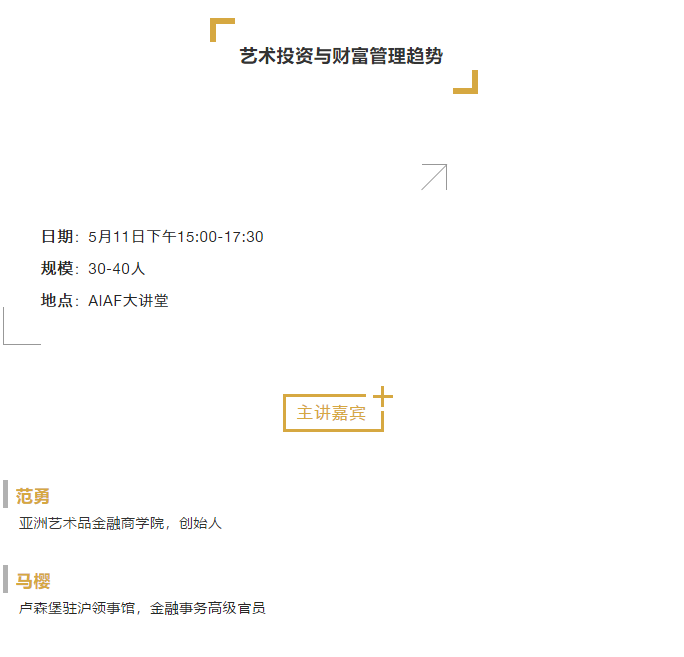 艺术投资与财富管理趋势

日期：5月11日下午15:00-17:30

规模：30-40人

地点：AIAF大讲堂

主讲嘉宾

范勇

亚洲艺术品金融商学院，创始人

马樱

卢森堡驻沪领事馆，金融事务高级官员